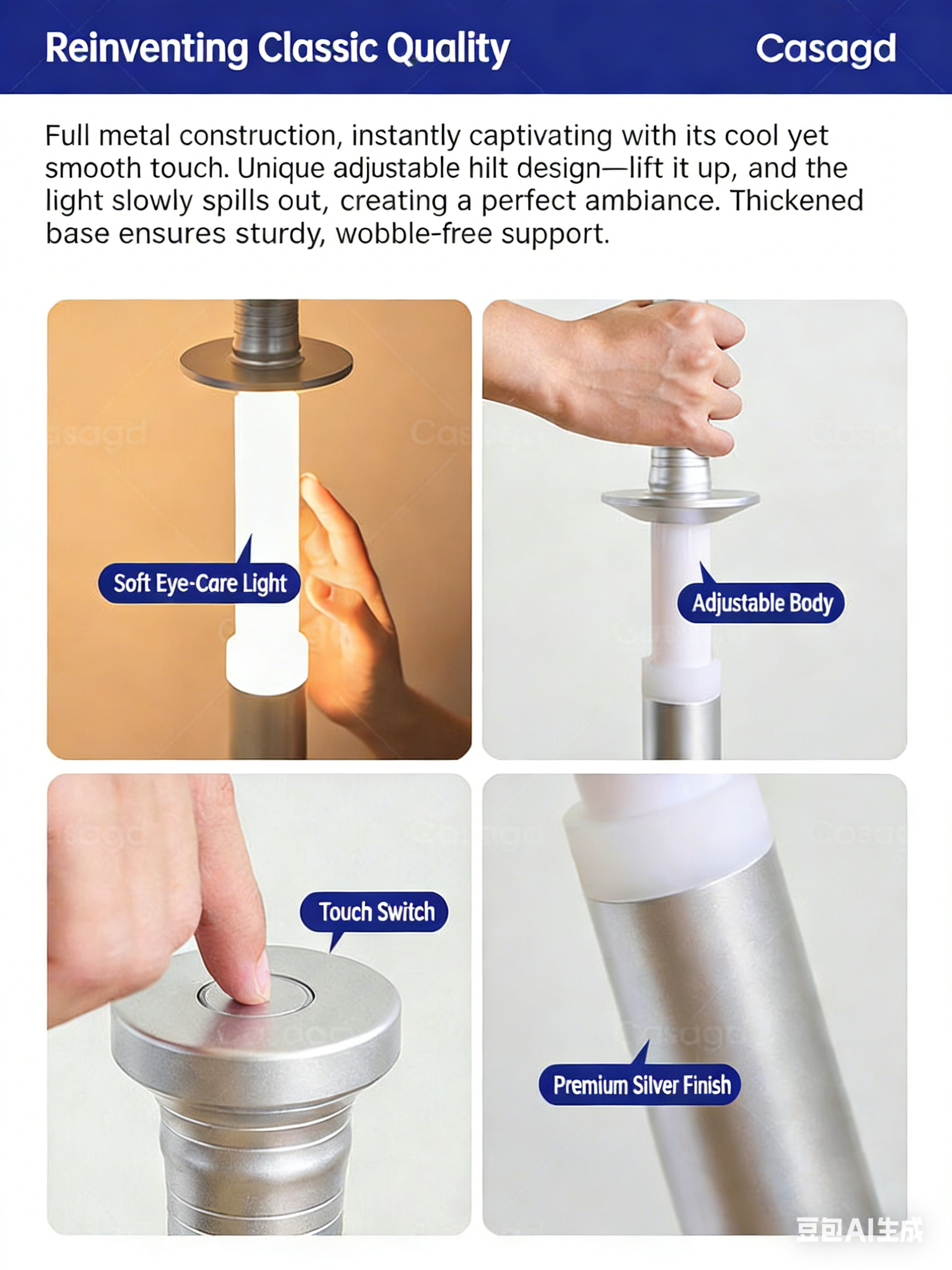 Reinventing Classic Quality Casagd

Full metal construction, instantly captivating with its cool yet smooth touch. Unique adjustable hilt design—lift it up, and the light slowly spills out, creating a perfect ambiance. Thickened base ensures sturdy, wobble-free support.

Soft Eye-Care Light

Adjustable Body

Touch Switch

Premium Silver Finish

豆包AI生成